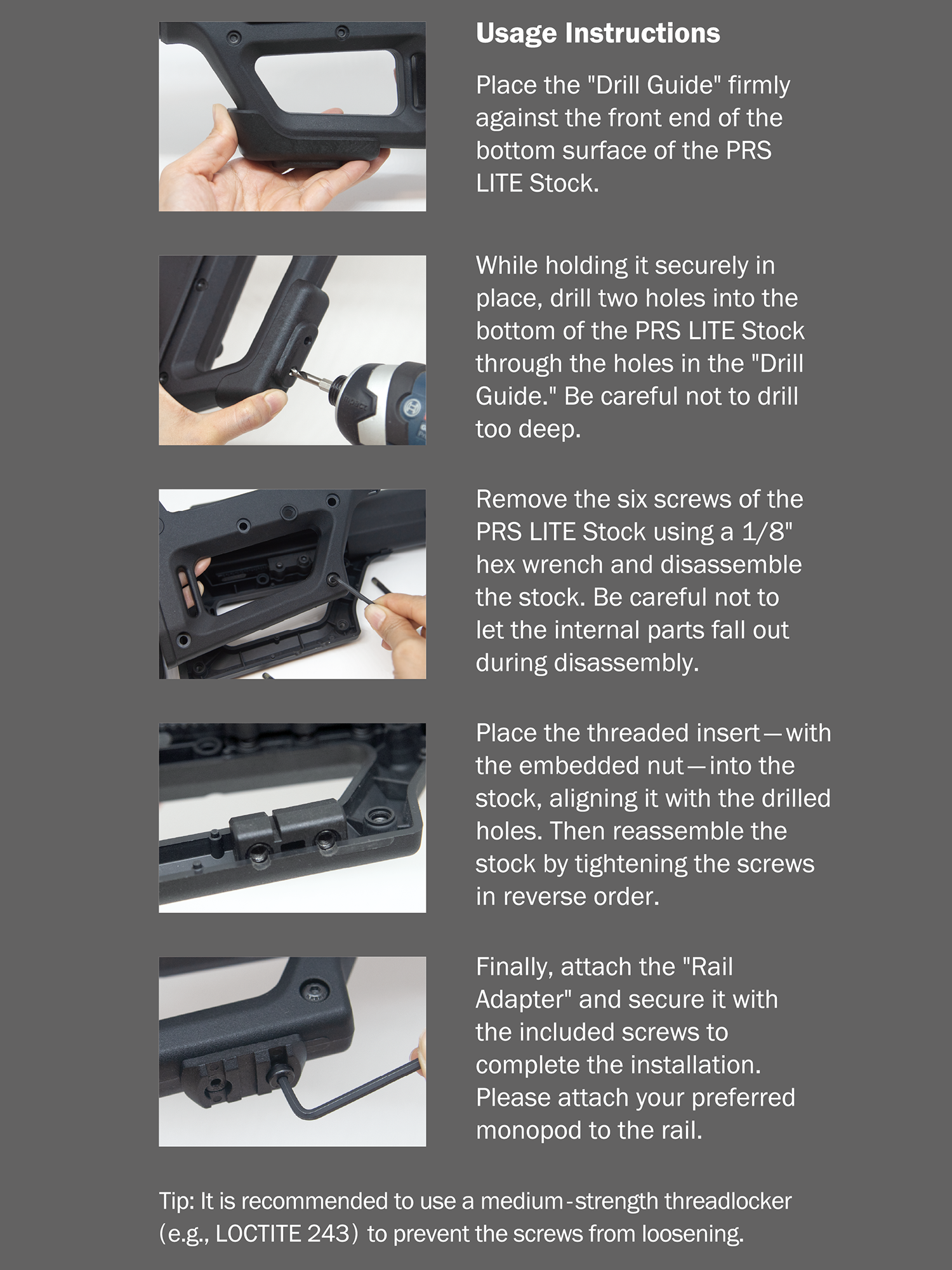 Usage Instructions

Place the "Drill Guide" firmly against the front end of the bottom surface of the PRS LITE Stock.

While holding it securely in place, drill two holes into the bottom of the PRS LITE Stock through the holes in the "Drill Guide." Be careful not to drill too deep.

Remove the six screws of the PRS LITE Stock using a 1/8" hex wrench and disassemble the stock. Be careful not to let the internal parts fall out during disassembly.

Place the threaded insert—with the embedded nut—into the stock, aligning it with the drilled holes. Then reassemble the stock by tightening the screws in reverse order.

Finally, attach the "Rail Adapter" and secure it with the included screws to complete the installation. Please attach your preferred monopod to the rail.

Tip: It is recommended to use a medium-strength threadlocker (e.g., LOCTITE 243) to prevent the screws from loosening.