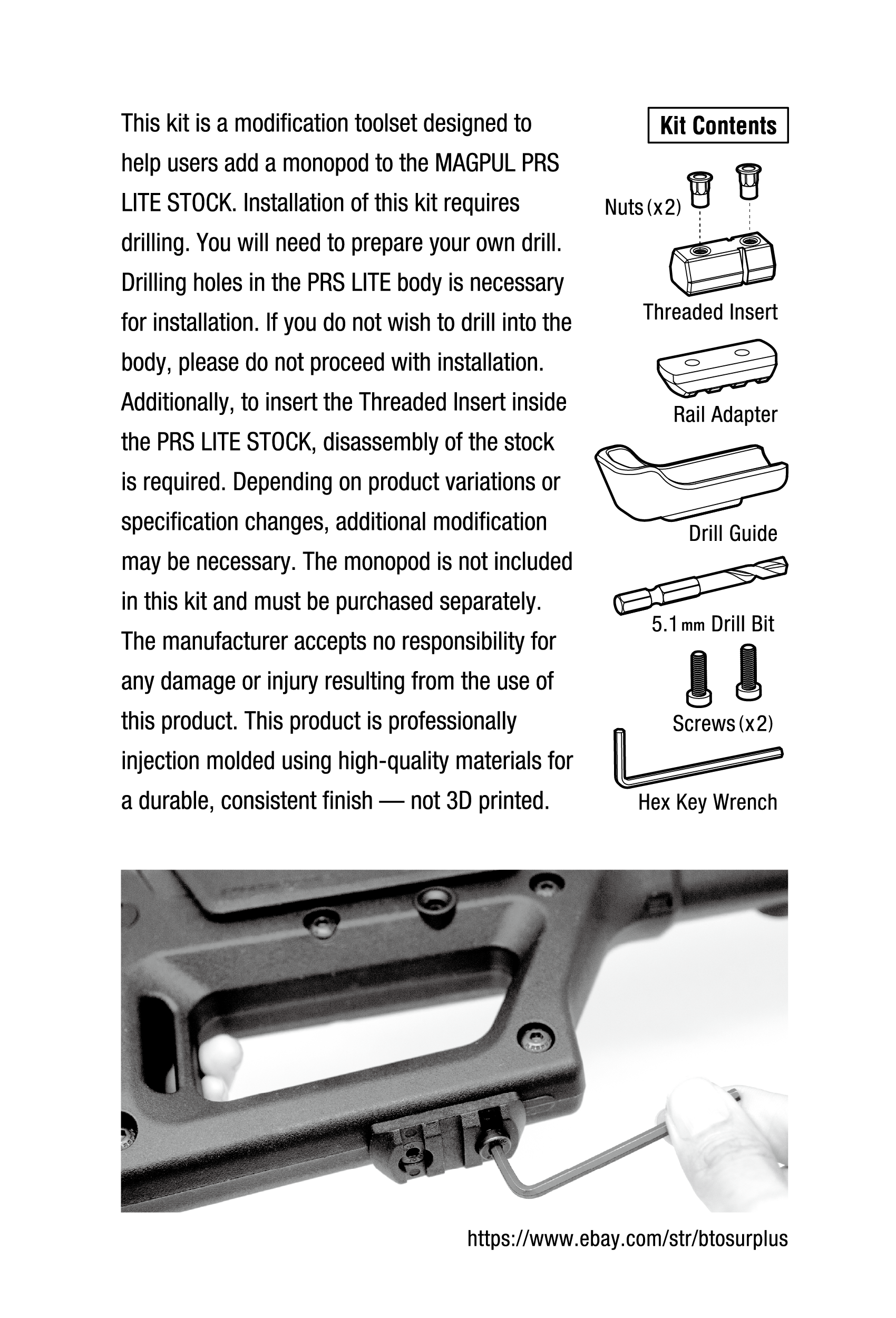 This kit is a modification toolset designed to help users add a monopod to the MAGPUL PRS LITE STOCK. Installation of this kit requires drilling. You will need to prepare your own drill. Drilling holes in the PRS LITE body is necessary for installation. If you do not wish to drill into the body, please do not proceed with installation. Additionally, to insert the Threaded Insert inside the PRS LITE STOCK, disassembly of the stock is required. Depending on product variations or specification changes, additional modification may be necessary. The monopod is not included in this kit and must be purchased separately. The manufacturer accepts no responsibility for any damage or injury resulting from the use of this product. This product is professionally injection molded using high-quality materials for a durable, consistent finish — not 3D printed.

Kit Contents

Nuts (x2)

Threaded Insert

Rail Adapter

Drill Guide

5.1 mm Drill Bit

Screws (x2)

Hex Key Wrench

https://www.ebay.com/str/btosurplus